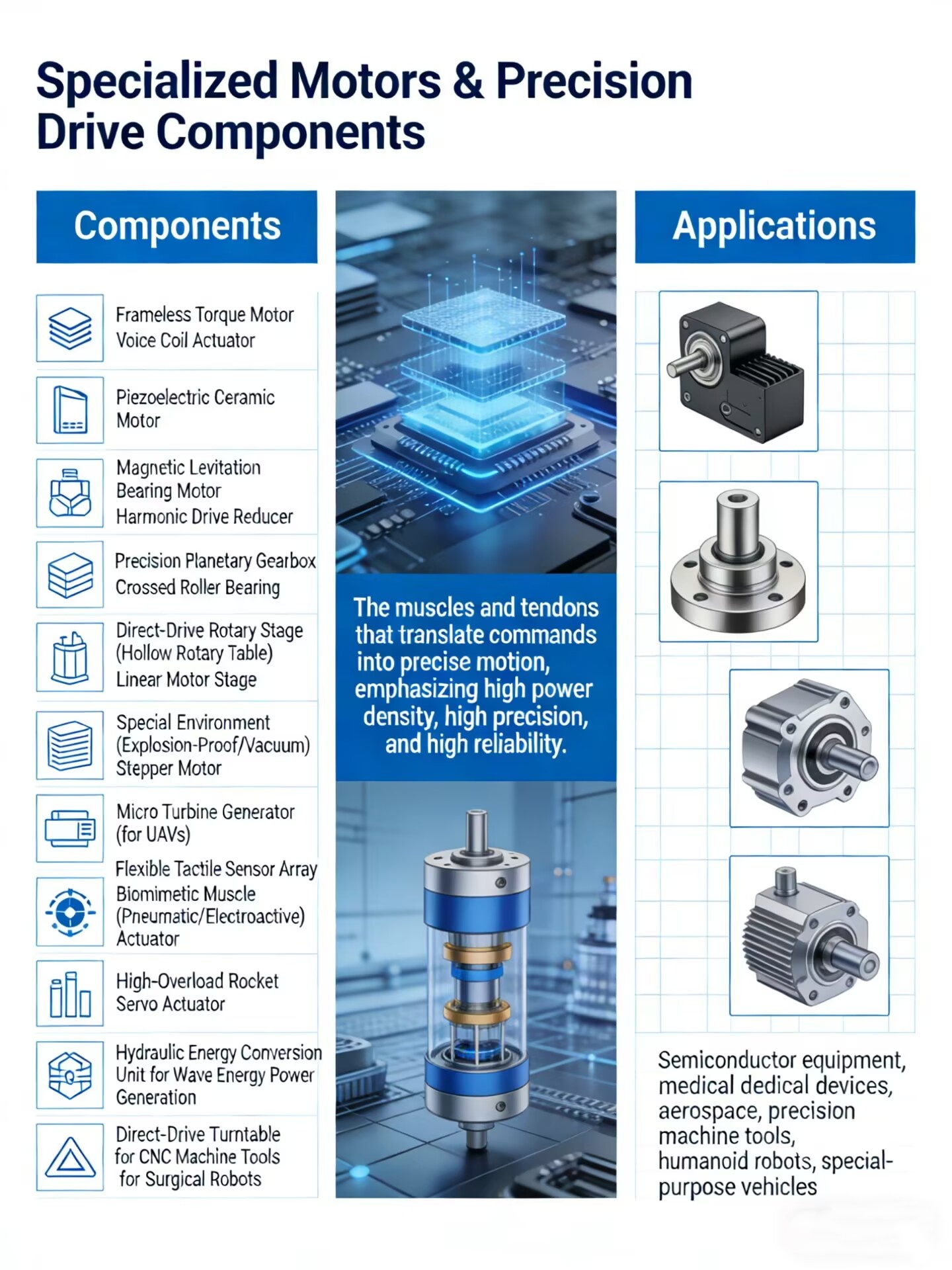 Specialized Motors & Precision Drive Components

Components

Frameless Torque Motor
Voice Coil Actuator

Piezoelectric Ceramic Motor

Magnetic Levitation Bearing Motor
Harmonic Drive Reducer

Precision Planetary Gearbox
Crossed Roller Bearing

Direct-Drive Rotary Stage (Hollow Rotary Table)
Linear Motor Stage

Special Environment (Explosion-Proof/Vacuum) Stepper Motor

Micro Turbine Generator (for UAVs)

Flexible Tactile Sensor Array
Biomimetic Muscle (Pneumatic/Electroactive) Actuator

High-Overload Rocket Servo Actuator

Hydraulic Energy Conversion Unit for Wave Energy Power Generation

Direct-Drive Turntable for CNC Machine Tools
for Surgical Robots

The muscles and tendons that translate commands into precise motion, emphasizing high power density, high precision, and high reliability.

Applications

Semiconductor equipment, medical dedical devices, aerospace, precision machine tools, humanoid robots, special-purpose vehicles